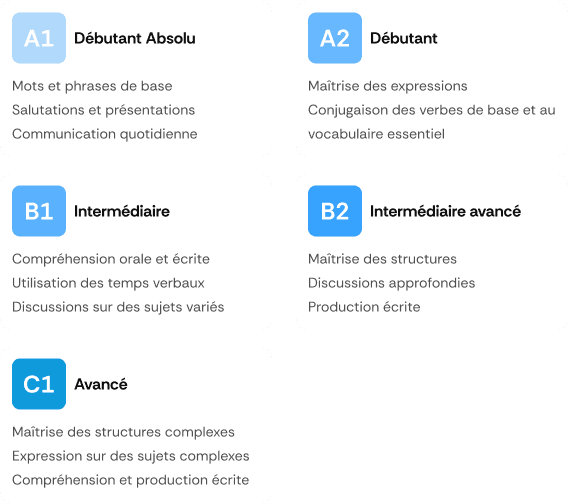 A1 Débutant Absolu

Mots et phrases de base
Salutations et présentations
Communication quotidienne

A2 Débutant

Maîtrise des expressions
Conjugaison des verbes de base et au vocabulaire essentiel

B1 Intermédiaire

Compréhension orale et écrite
Utilisation des temps verbaux
Discussions sur des sujets variés

B2 Intermédiaire avancé

Maîtrise des structures
Discussions approfondies
Production écrite

C1 Avancé

Maîtrise des structures complexes
Expression sur des sujets complexes
Compréhension et production écrite